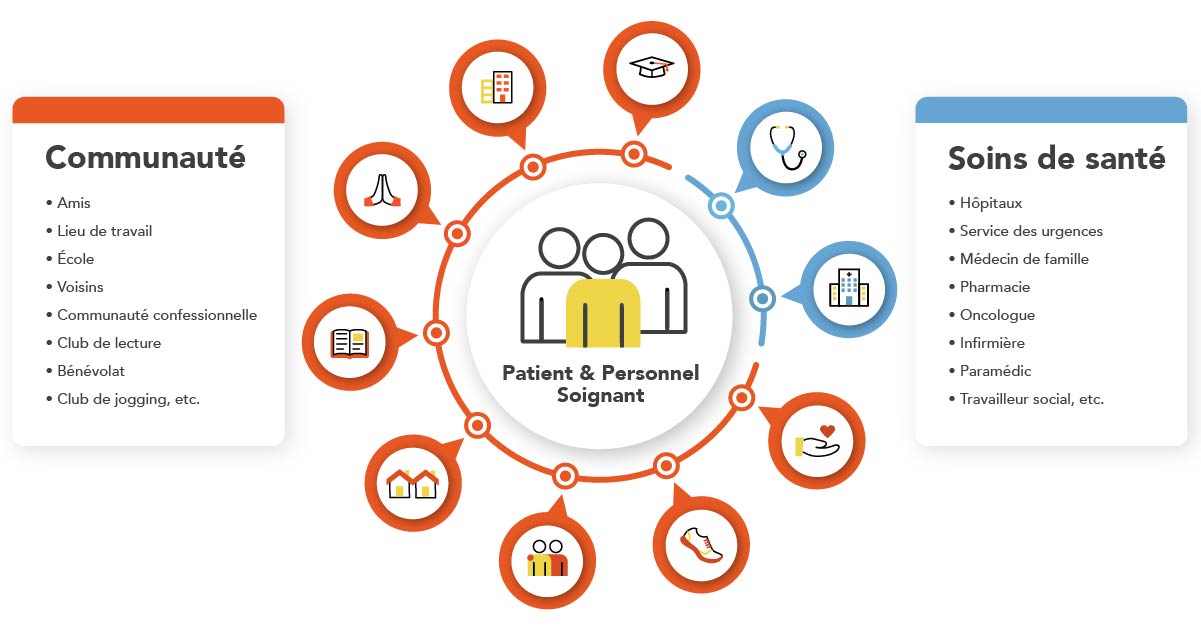 Communauté

• Amis
• Lieu de travail
• École
• Voisins
• Communauté confessionnelle
• Club de lecture
• Bénévolat
• Club de jogging, etc.

Patient & Personnel Soignant

Soins de santé

• Hôpitaux
• Service des urgences
• Médecin de famille
• Pharmacie
• Oncologue
• Infirmière
• Paramédic
• Travailleur social, etc.